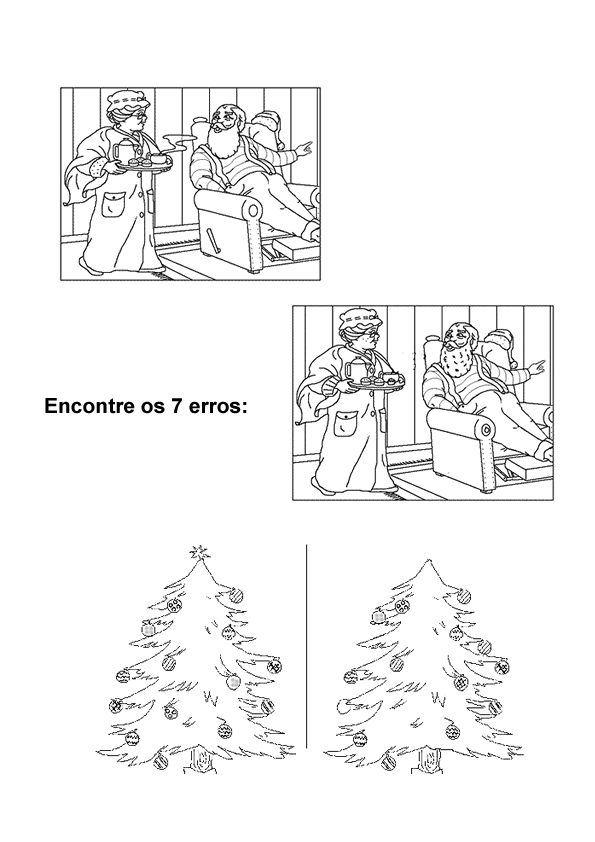 Encontre os 7 erros: