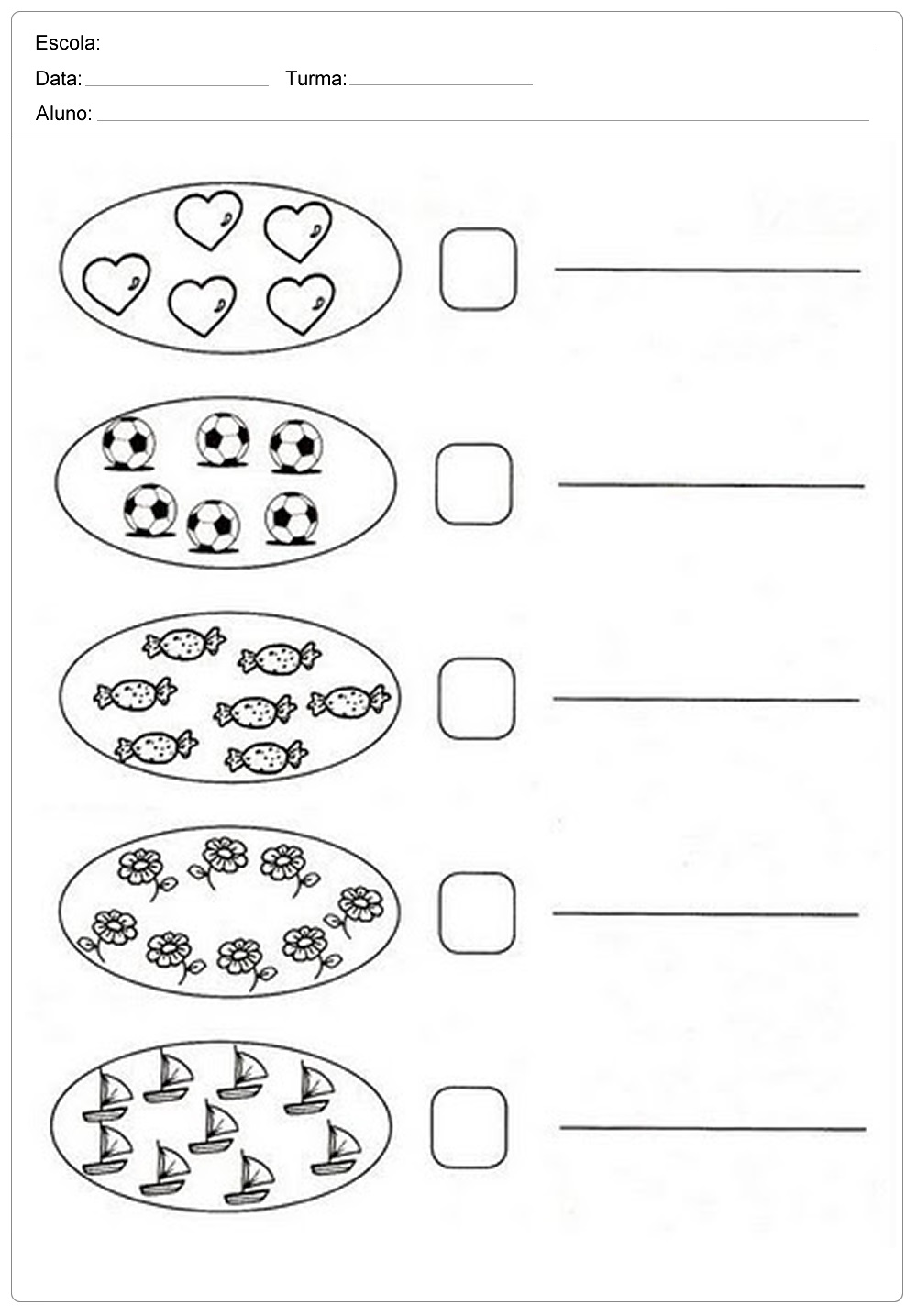 Escola:

Data: Turma:

Aluno: